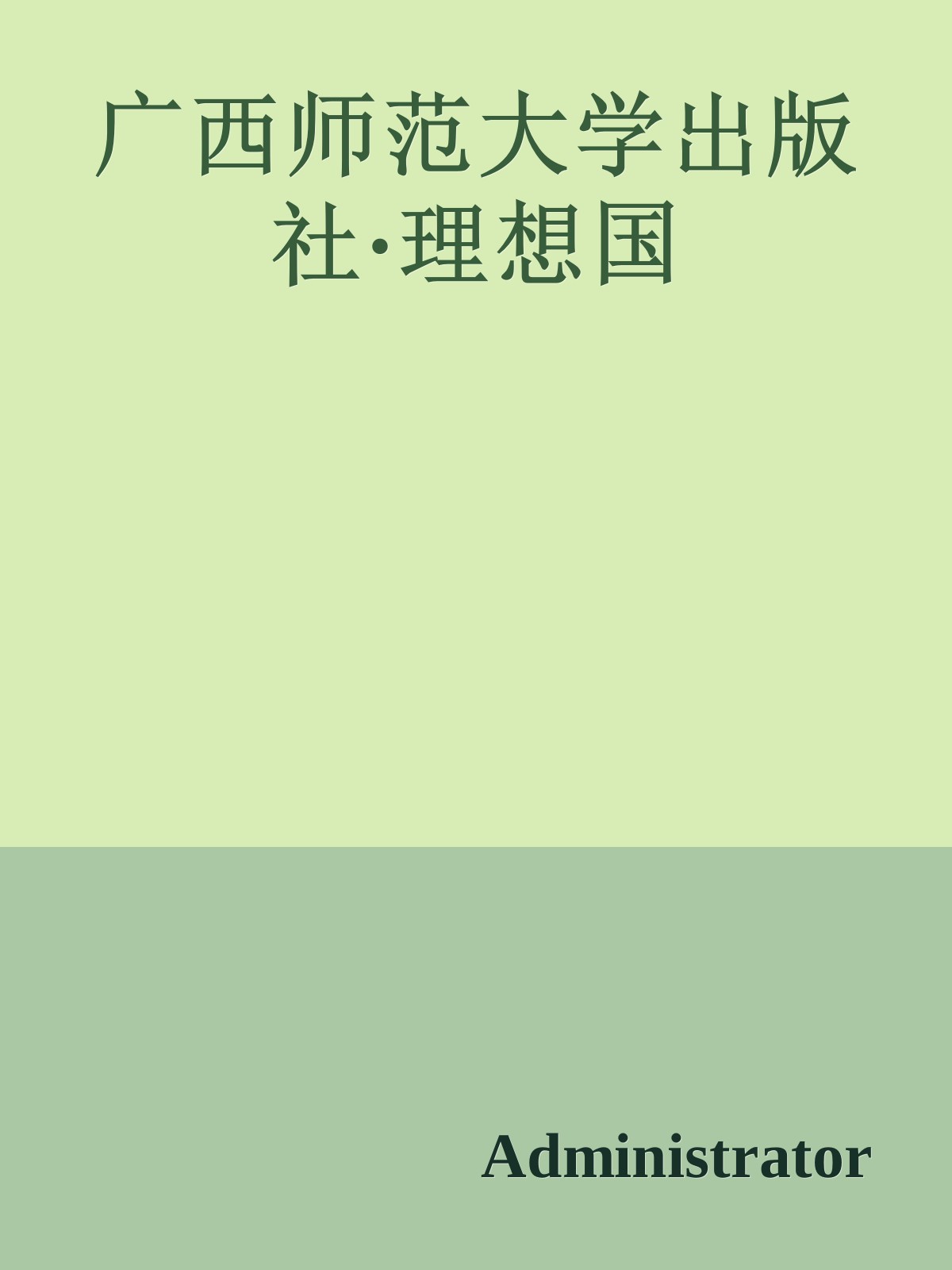 广西师范大学出版社·理想国

Administrator